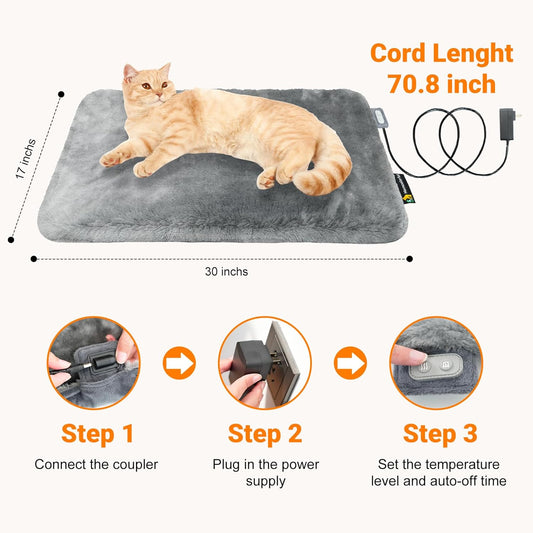 Cord Lenght
70.8 inch

17 inchs

30 inchs

Step 1
Connect the coupler

Step 2
Plug in the power supply

Step 3
Set the temperature level and auto-off time